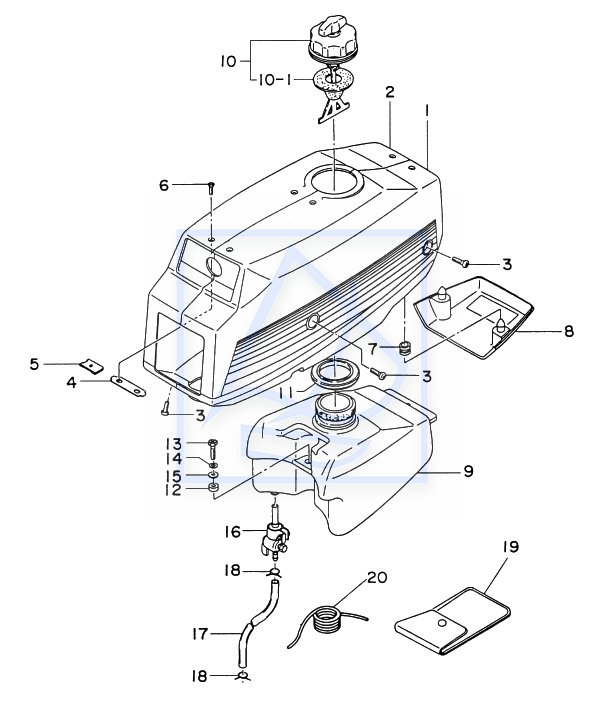 10
10-1
2
1
6
3
8
7
5
4
3
11
3
13
14
15
12
9
16
18
20
19
17
18