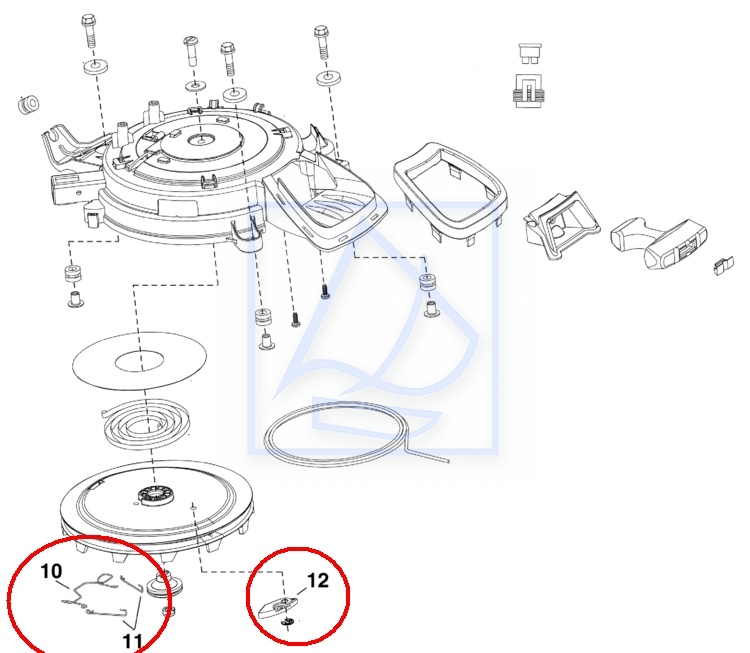 10
11
12