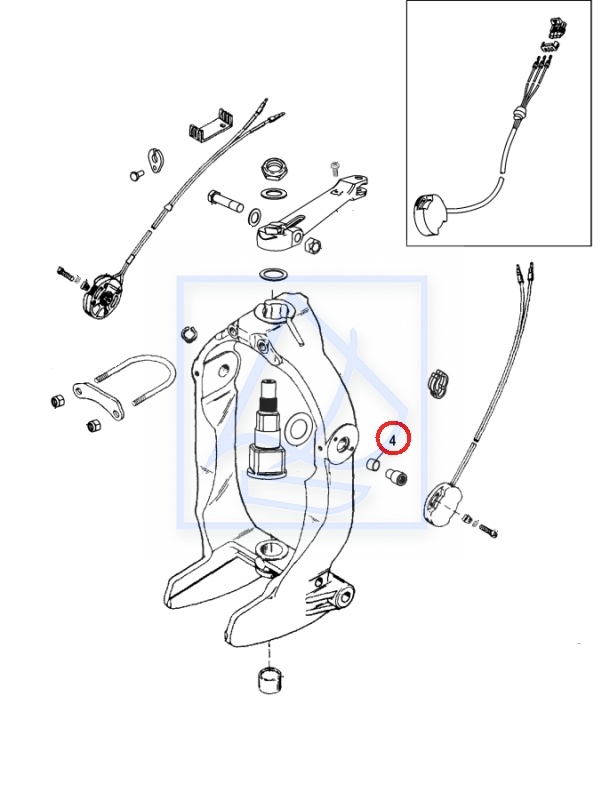 4