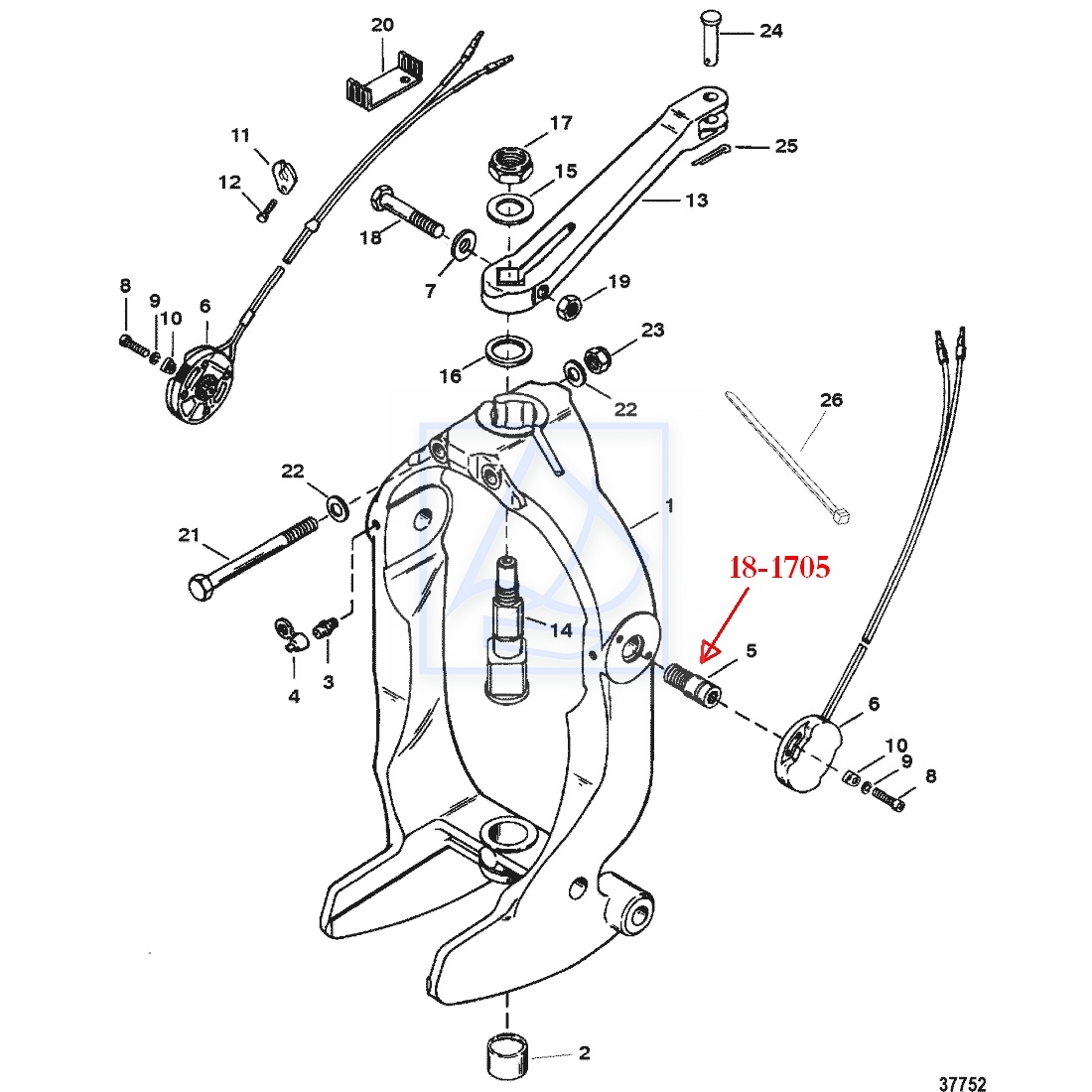 20
24
11
17
25
12
15
13
18
7
19
8
9
10
6
23
16
22
26
22
1
21
18-1705
14
5
4
3
6
10
9
8
2
37752