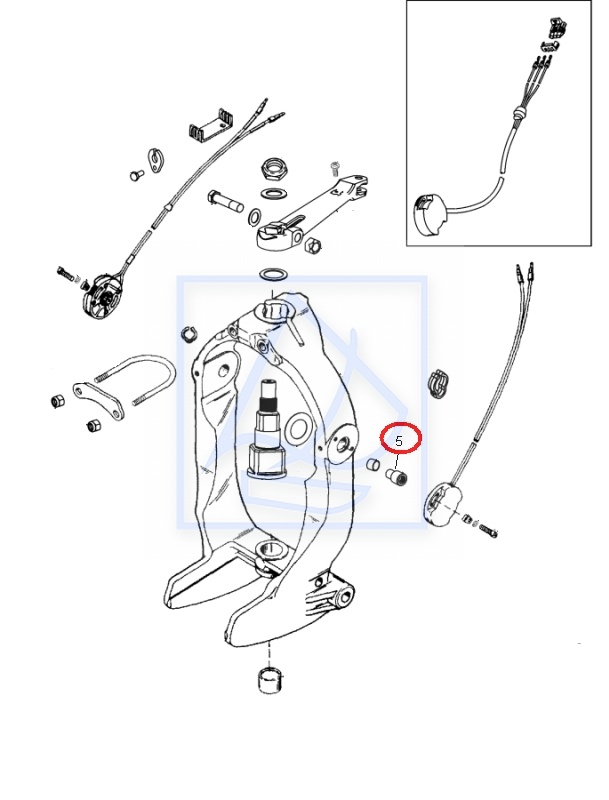 5