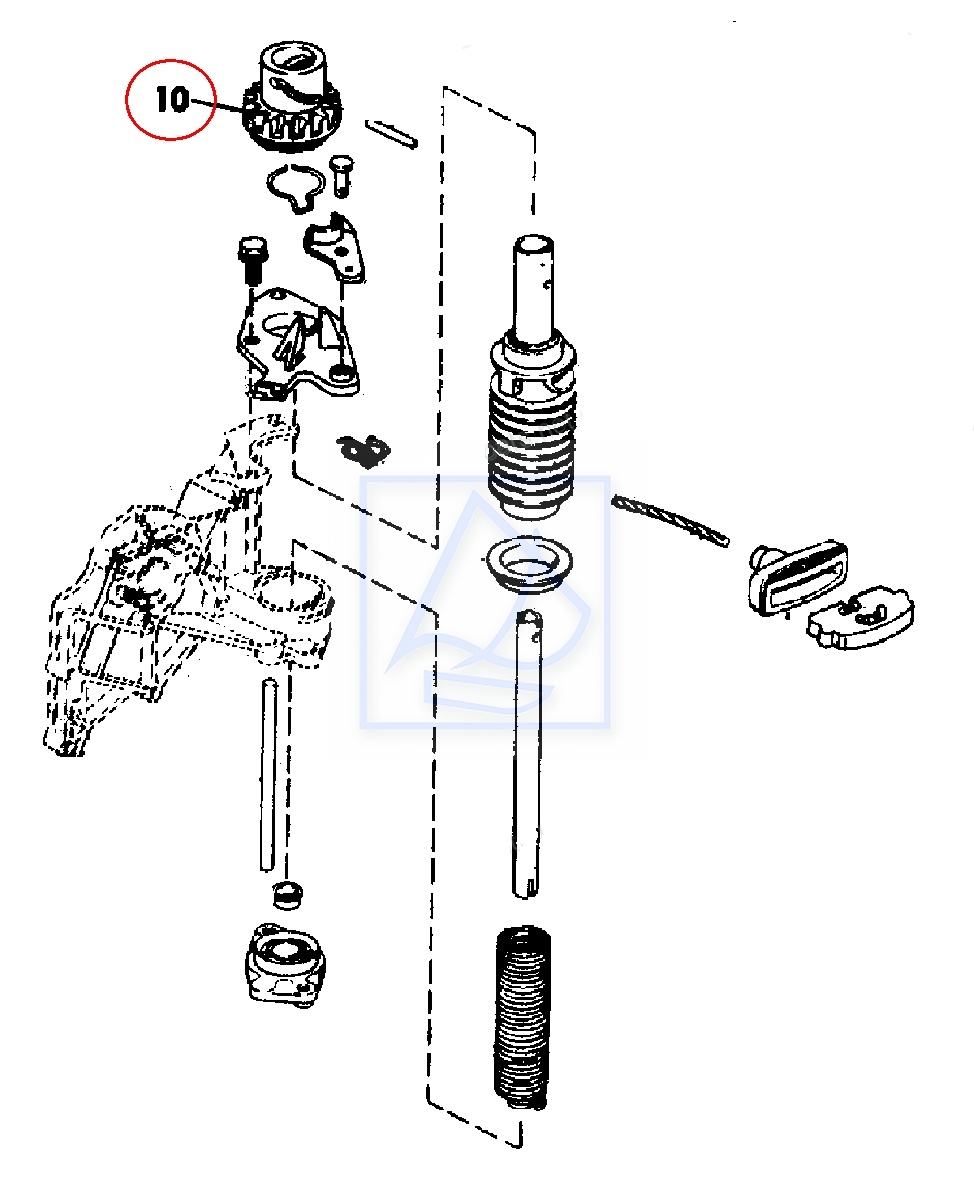 10