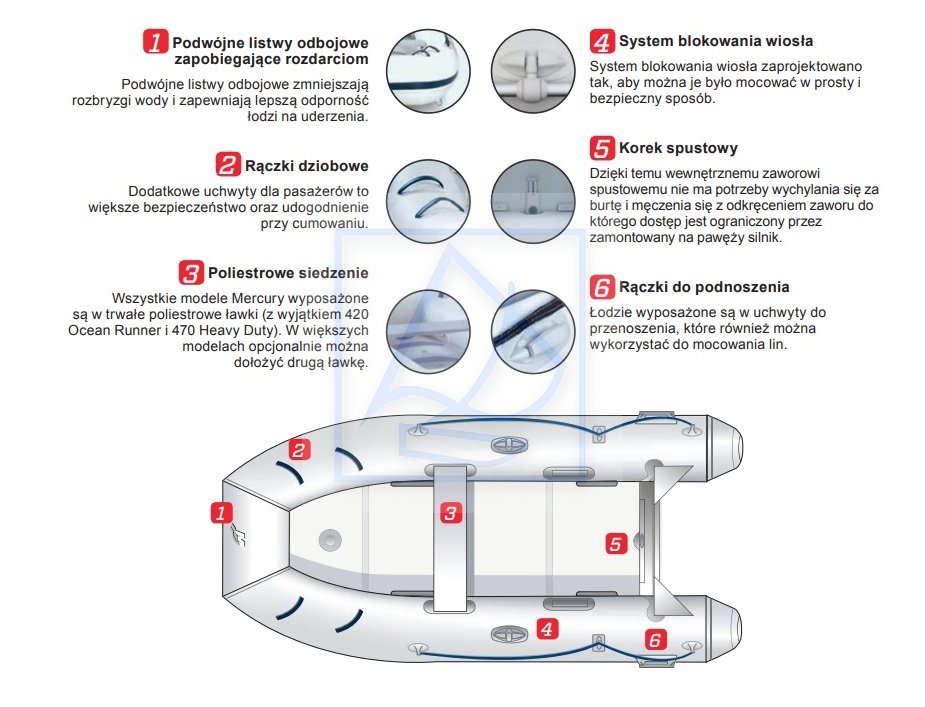 1 Podwójne listwy odbojowe zapobiegające rozdarciom

Podwójne listwy odbojowe zmniejszają rozbryzgi wody i zapewniają lepszą odporność łodzi na uderzenia.

2 Rączki dziobowe

Dodatkowe uchwyty dla pasażerów to większe bezpieczeństwo oraz udogodnienie przy cumowaniu.

3 Poliestrowe siedzenie

Wszystkie modele Mercury wyposażone są w trwałe poliestrowe ławki (z wyjątkiem 420 Ocean Runner i 470 Heavy Duty). W większych modelach opcjonalnie można dołożyć drugą ławkę.

4 System blokowania wiosła

System blokowania wiosła zaprojektowano tak, aby można je było mocować w prosty i bezpieczny sposób.

5 Korek spustowy

Dzięki temu wewnętrznemu zaworowi spustowemu nie ma potrzeby wychylania się za burtę i męczenia się z odkręceniem zaworu do którego dostęp jest ograniczony przez zamontowany na pawęży silnik.

6 Rączki do podnoszenia

Łodzie wyposażone są w uchwyty do przenoszenia, które również można wykorzystać do mocowania lin.

2

1

3

5

4

6