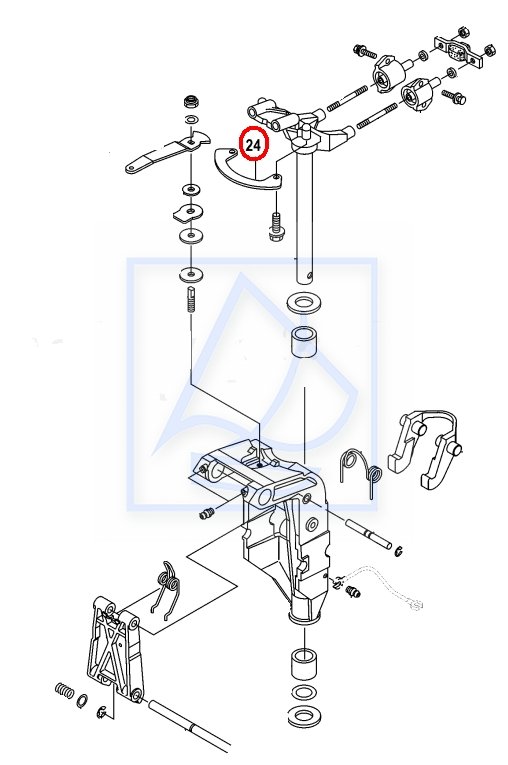 24