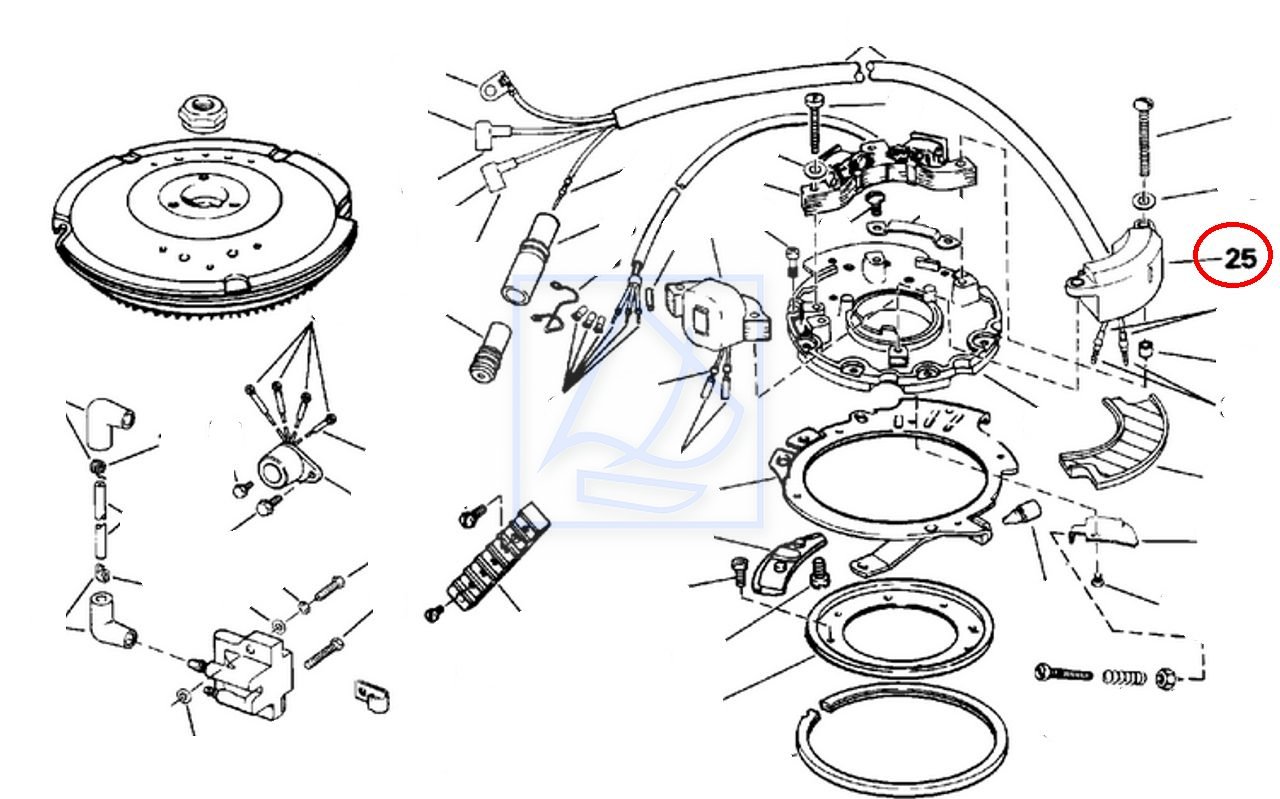 25