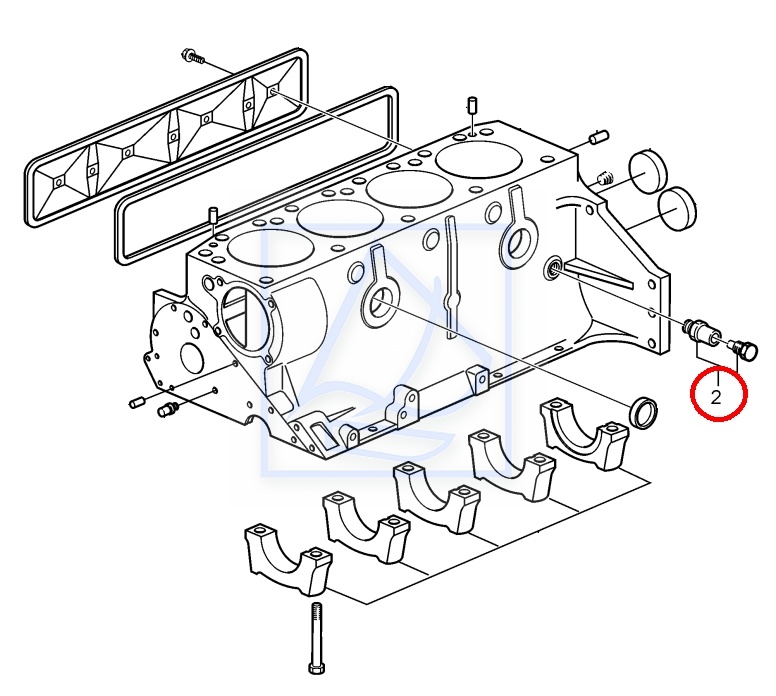 2