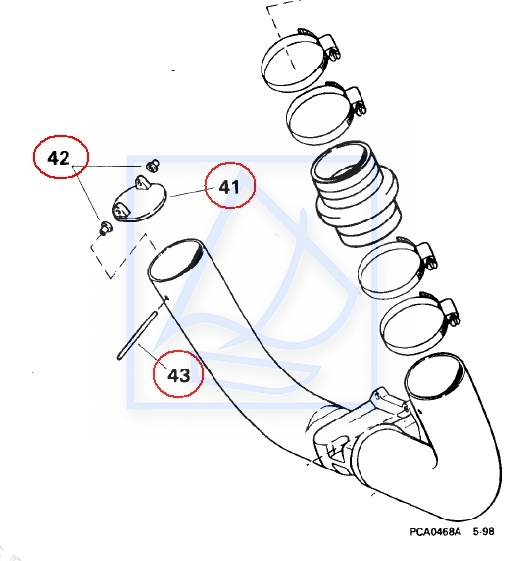 42

41

43

PCA0468A 5-98